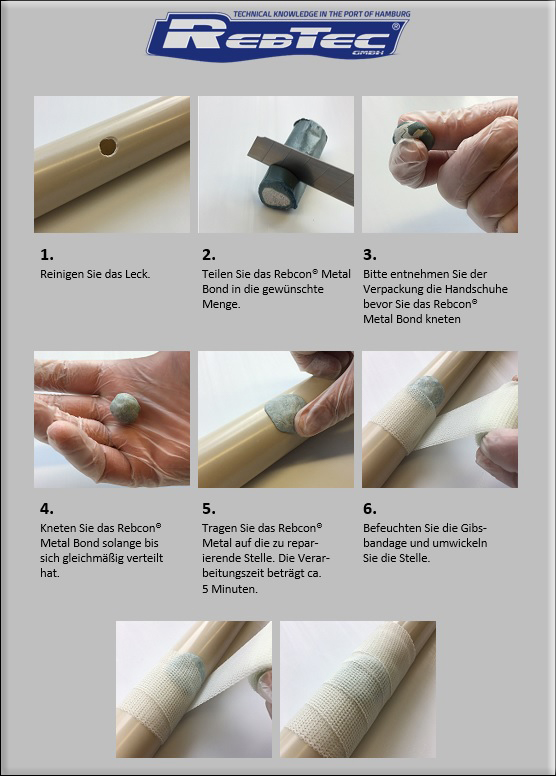 TECHNICAL KNOWLEDGE IN THE PORT OF HAMBURG
REBTEC®
GMBH

1.
Reinigen Sie das Leck.

2.
Teilen Sie das Rebcon® Metal Bond in die gewünschte Menge.

3.
Bitte entnehmen Sie der Verpackung die Handschuhe bevor Sie das Rebcon® Metal Bond kneten

4.
Kneten Sie das Rebcon® Metal Bond solange bis sich gleichmäßig verteilt hat.

5.
Tragen Sie das Rebcon® Metal auf die zu reparierende Stelle. Die Verarbeitungszeit beträgt ca. 5 Minuten.

6.
Befeuchten Sie die Gibsbandage und umwickeln Sie die Stelle.